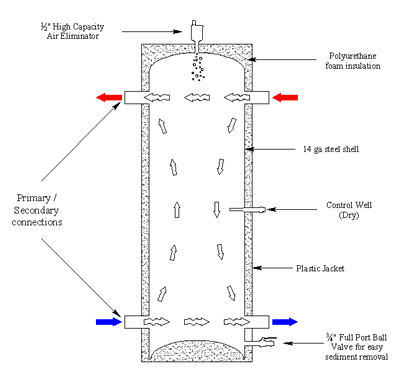 ½" High Capacity Air Eliminator

Polyurethane foam insulation

14 ga steel shell

Primary / Secondary connections

Control Well (Dry)

Plastic Jacket

¾" Full Port Ball Valve for easy sediment removal